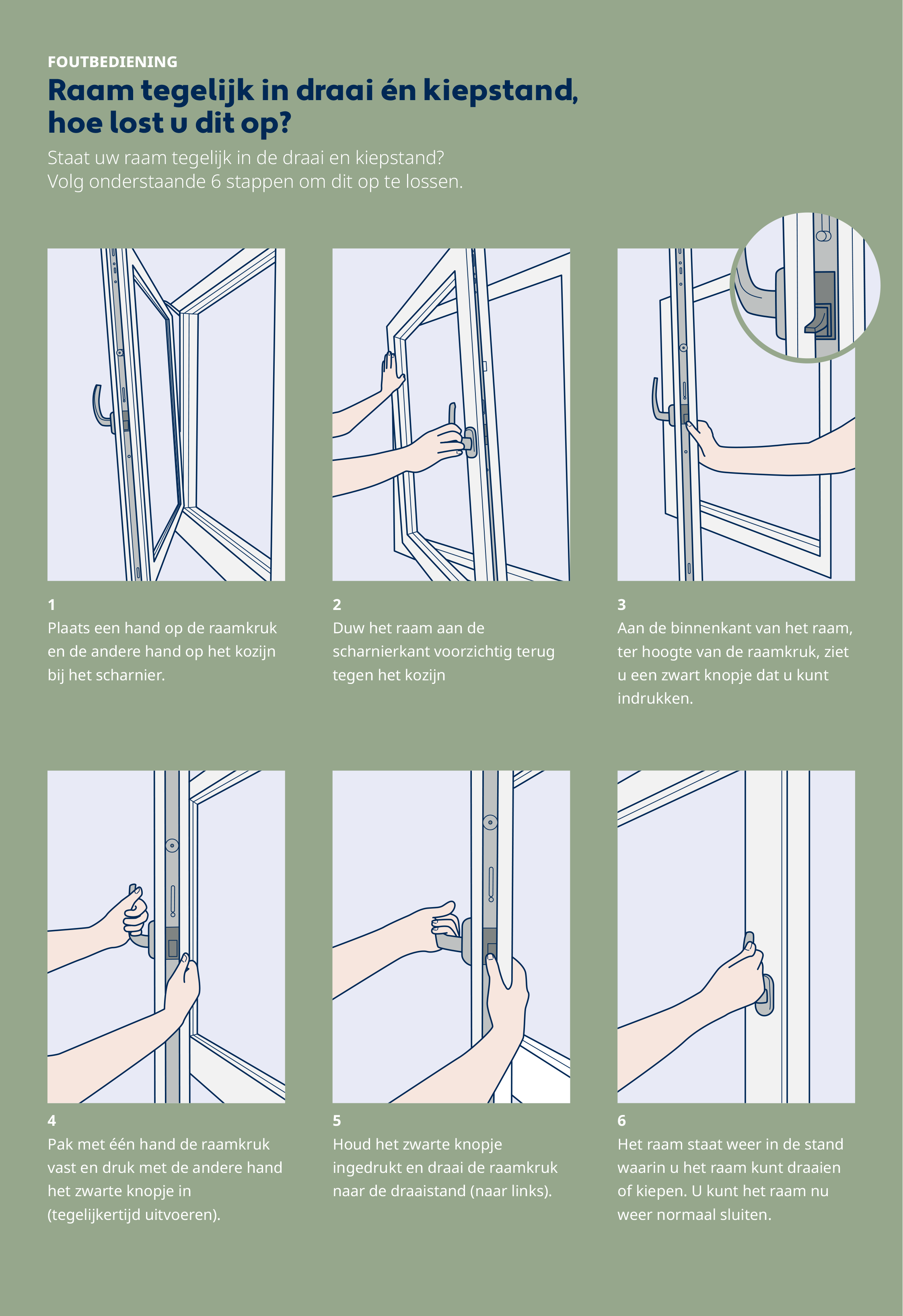 FOUTBEDIENING

Raam tegelijk in draai én kiepstand, hoe lost u dit op?

Staat uw raam tegelijk in de draai en kiepstand? Volg onderstaande 6 stappen om dit op te lossen.

1
Plaats een hand op de raamkruk en de andere hand op het kozijn bij het scharnier.

2
Duw het raam aan de scharnierkant voorzichtig terug tegen het kozijn

3
Aan de binnenkant van het raam, ter hoogte van de raamkruk, ziet u een zwart knopje dat u kunt indrukken.

4
Pak met één hand de raamkruk vast en druk met de andere hand het zwarte knopje in (tegelijkertijd uitvoeren).

5
Houd het zwarte knopje ingedrukt en draai de raamkruk naar de draaistand (naar links).

6
Het raam staat weer in de stand waarin u het raam kunt draaien of kiepen. U kunt het raam nu weer normaal sluiten.